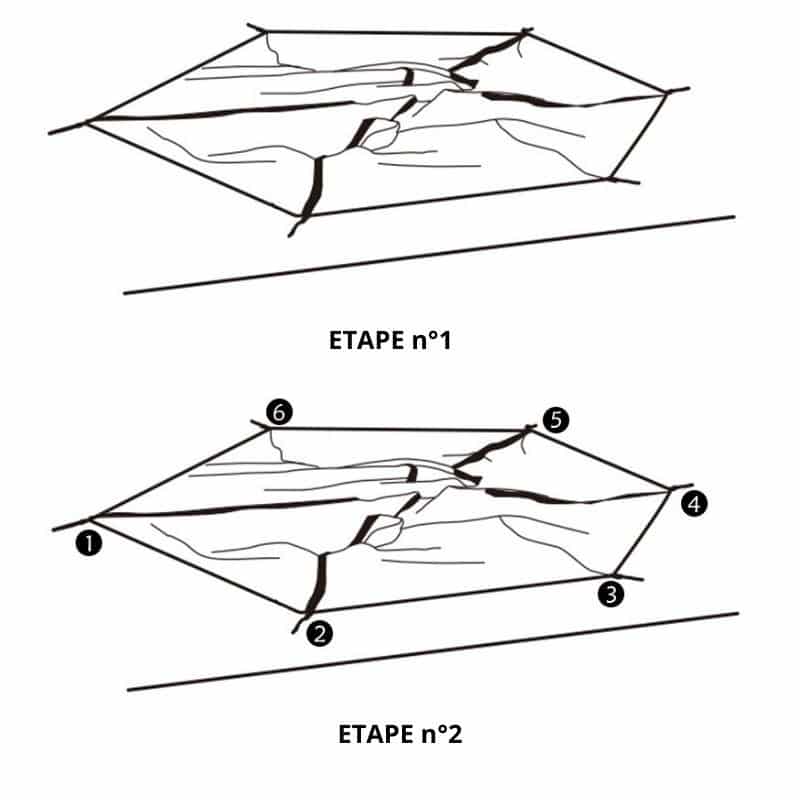 ETAPE n°1

6
5
4
1
3
2

ETAPE n°2